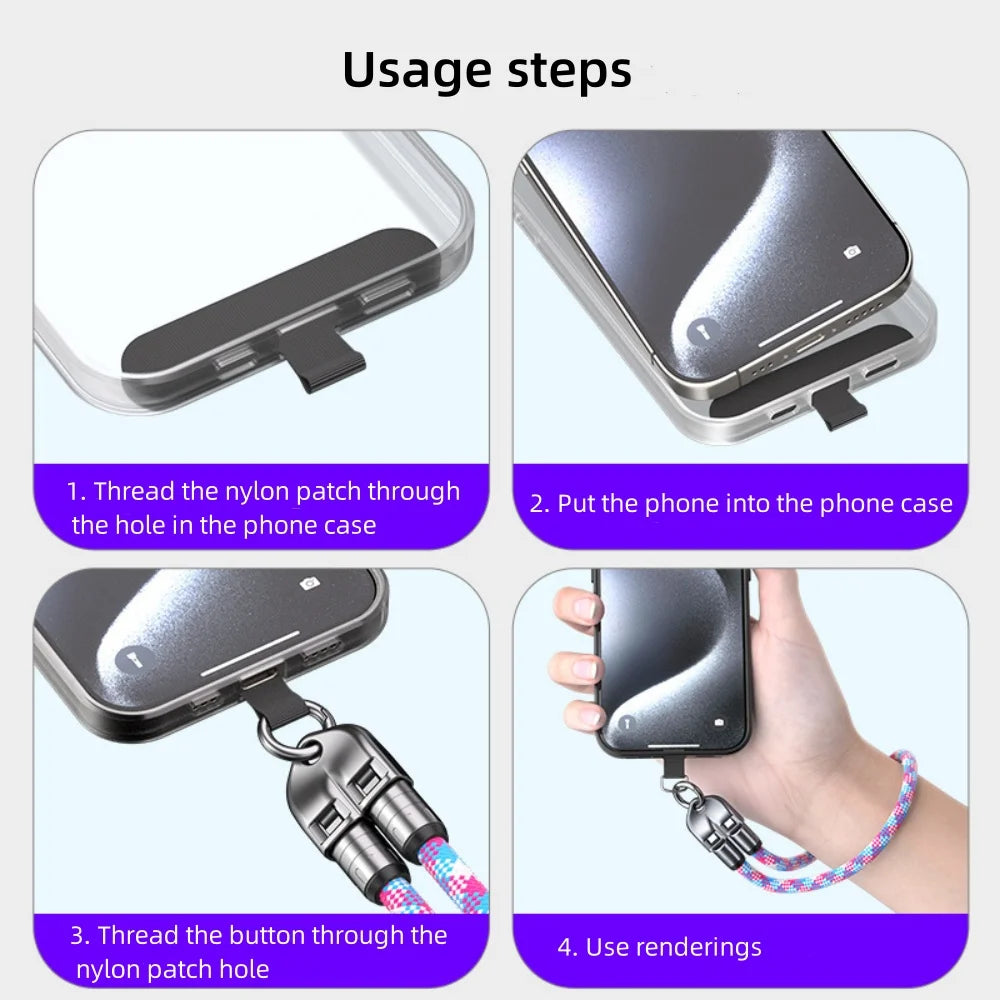 Usage steps

1. Thread the nylon patch through the hole in the phone case

2. Put the phone into the phone case

3. Thread the button through the nylon patch hole

4. Use renderings