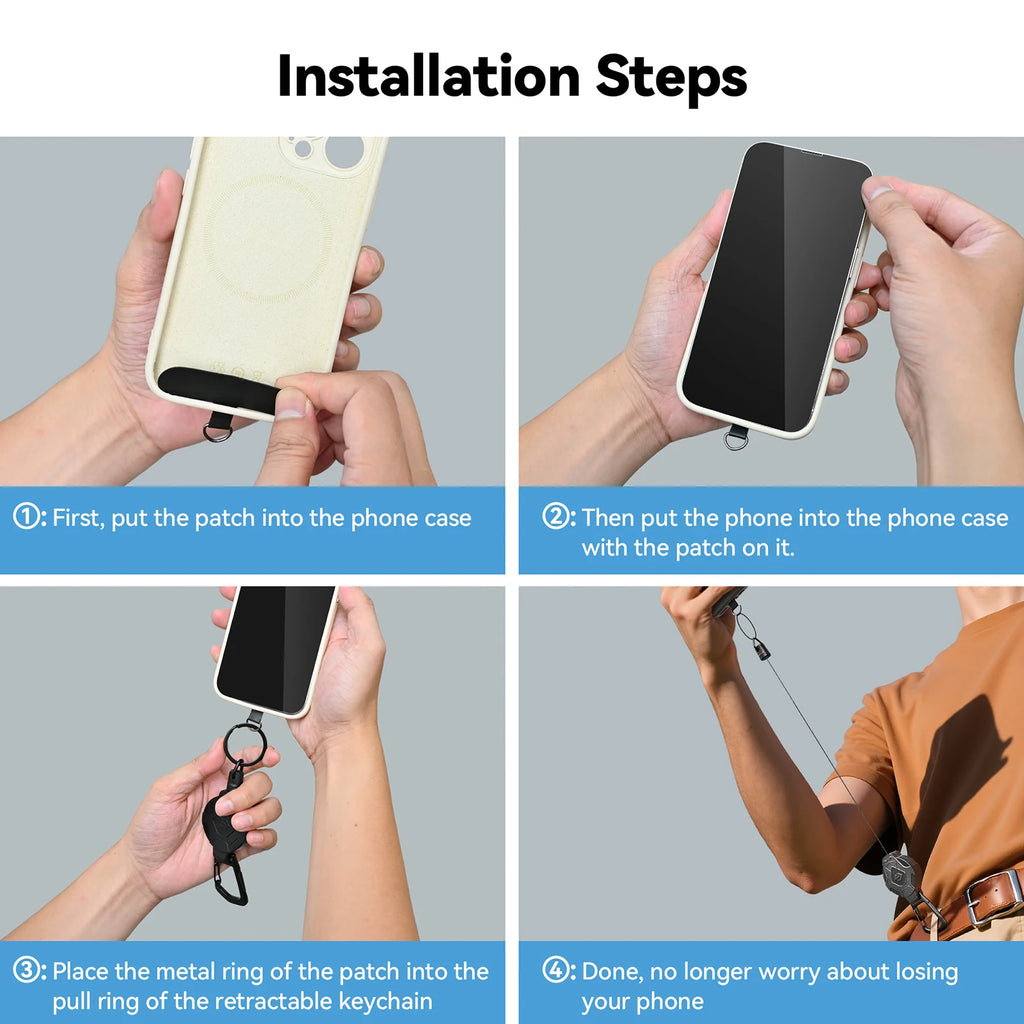 Installation Steps

①: First, put the patch into the phone case

②: Then put the phone into the phone case with the patch on it.

③: Place the metal ring of the patch into the pull ring of the retractable keychain

④: Done, no longer worry about losing your phone