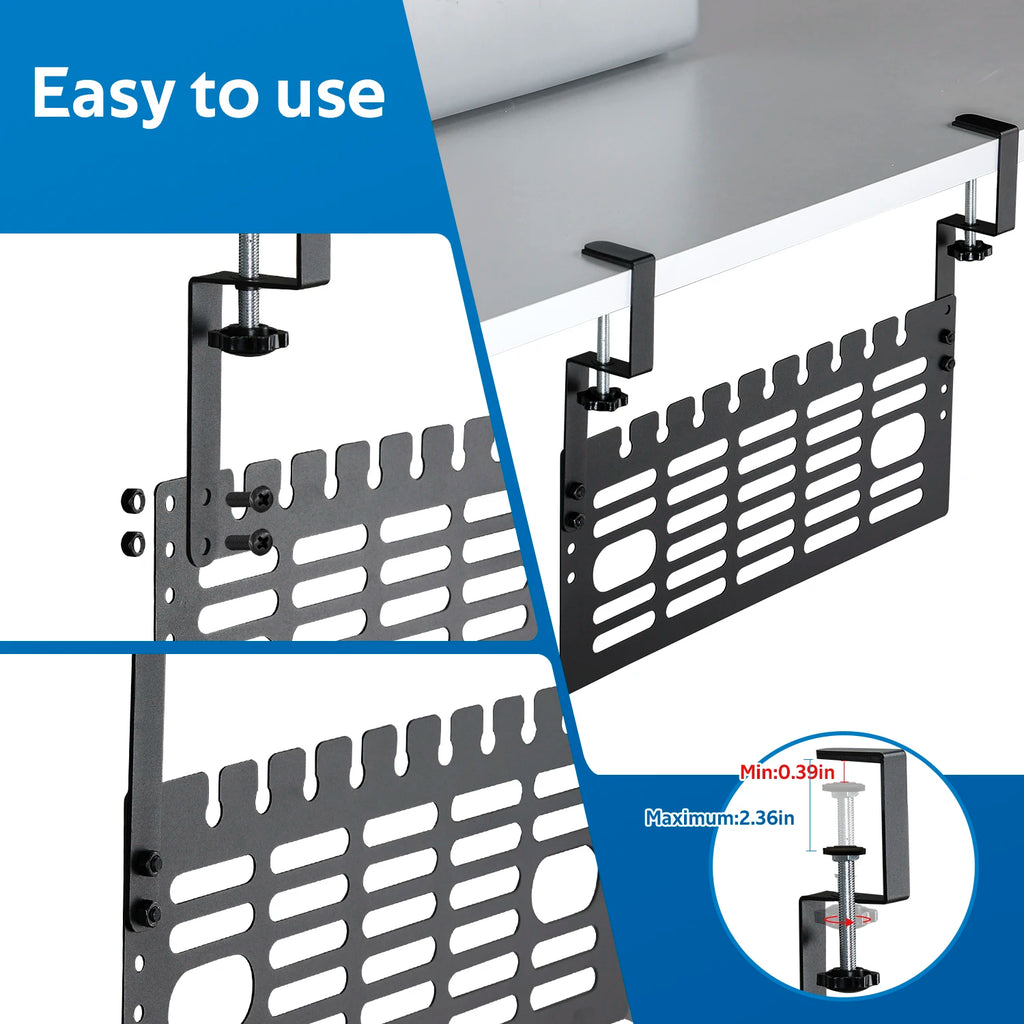 Easy to use

Min:0.39in

Maximum:2.36in