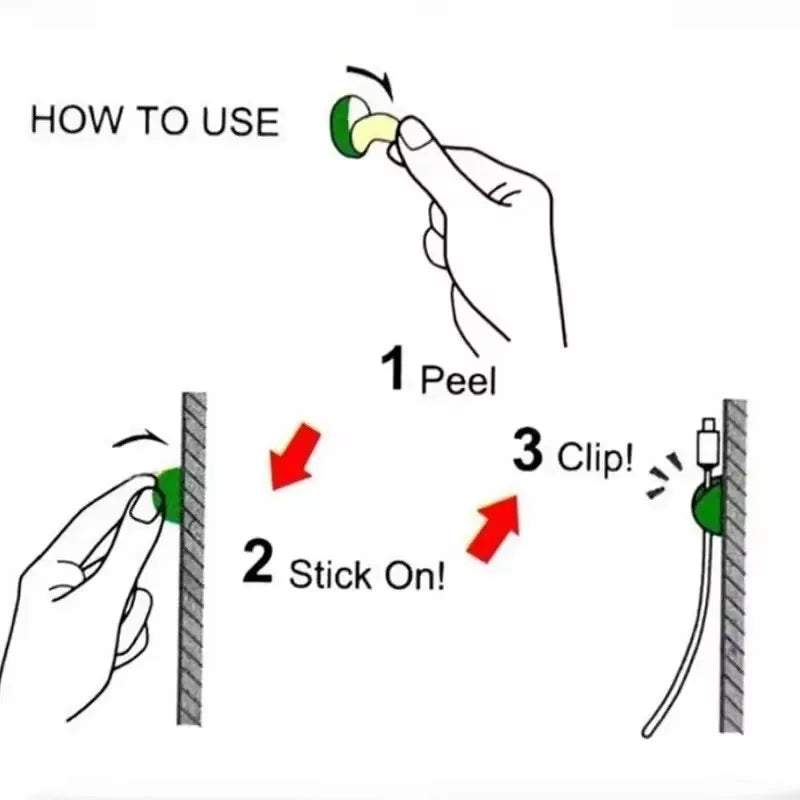 HOW TO USE

1 Peel

2 Stick On!

3 Clip!