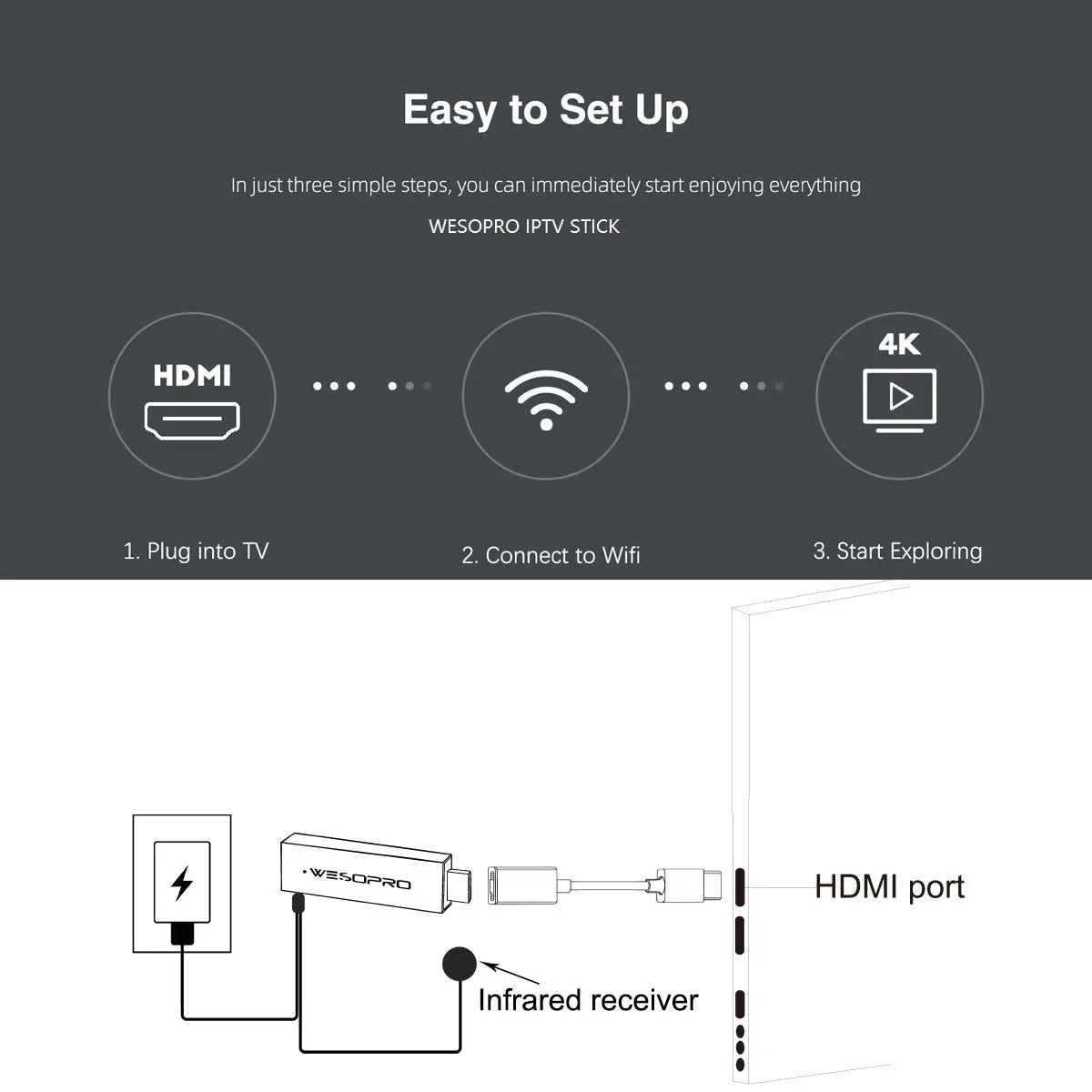 Easy to Set Up

In just three simple steps, you can immediately start enjoying everything

WESOPRO IPTV STICK

HDMI

4K

1. Plug into TV

2. Connect to Wifi

3. Start Exploring

WESOPRO

HDMI port

Infrared receiver