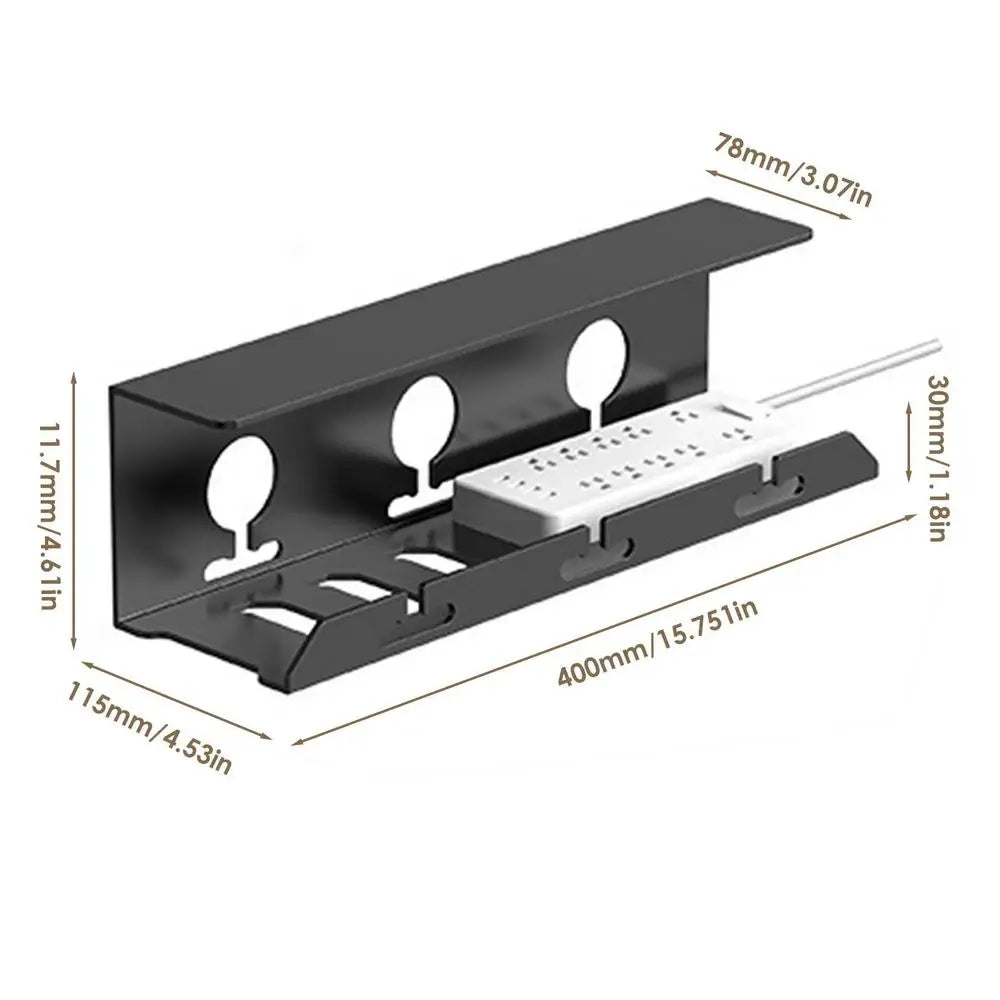 78mm/3.07in

11.7mm/4.61in

30mm/1.18in

400mm/15.751in

115mm/4.53in