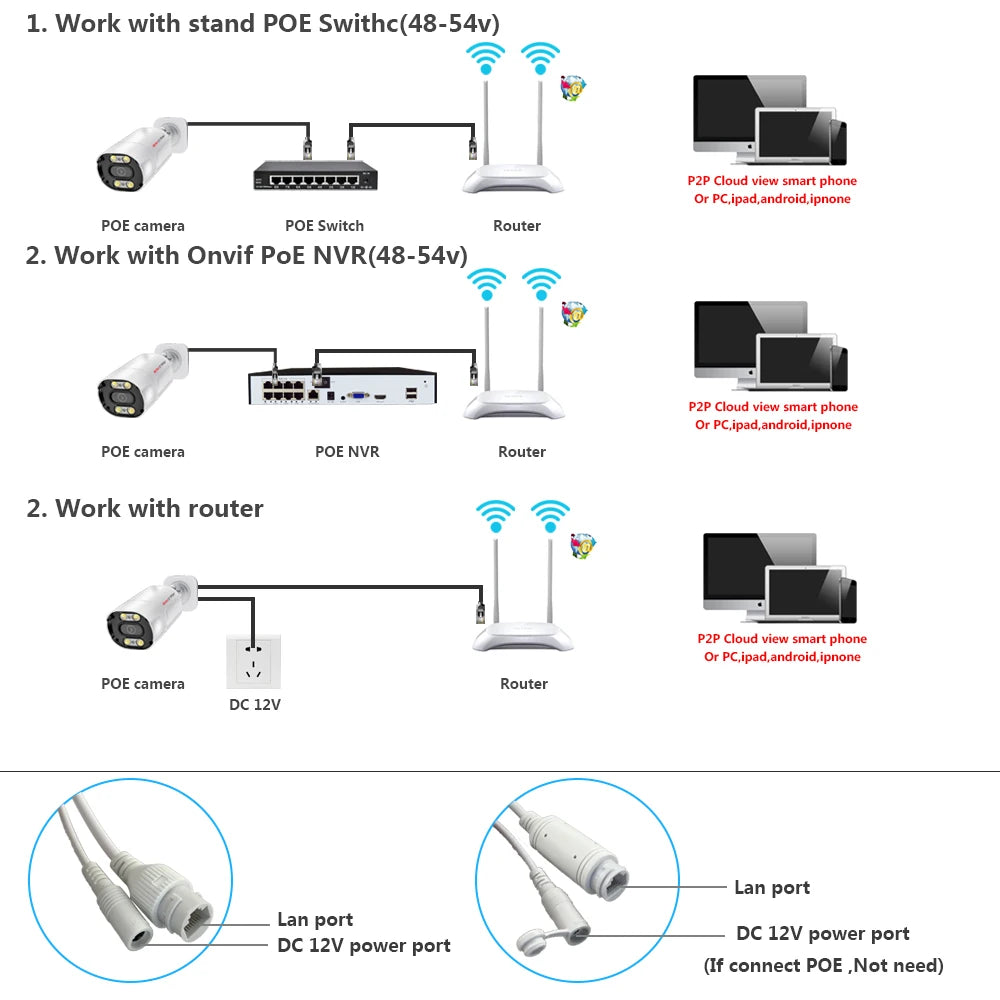 1. Work with stand POE Swithc(48-54v)

POE camera

POE Switch

Router

P2P Cloud view smart phone
Or PC,ipad,android,ipnone

2. Work with Onvif PoE NVR(48-54v)

POE camera

POE NVR

Router

P2P Cloud view smart phone
Or PC,ipad,android,ipnone

2. Work with router

POE camera

DC 12V

Router

P2P Cloud view smart phone
Or PC,ipad,android,ipnone

Lan port
DC 12V power port

Lan port

DC 12V power port
(If connect POE ,Not need)