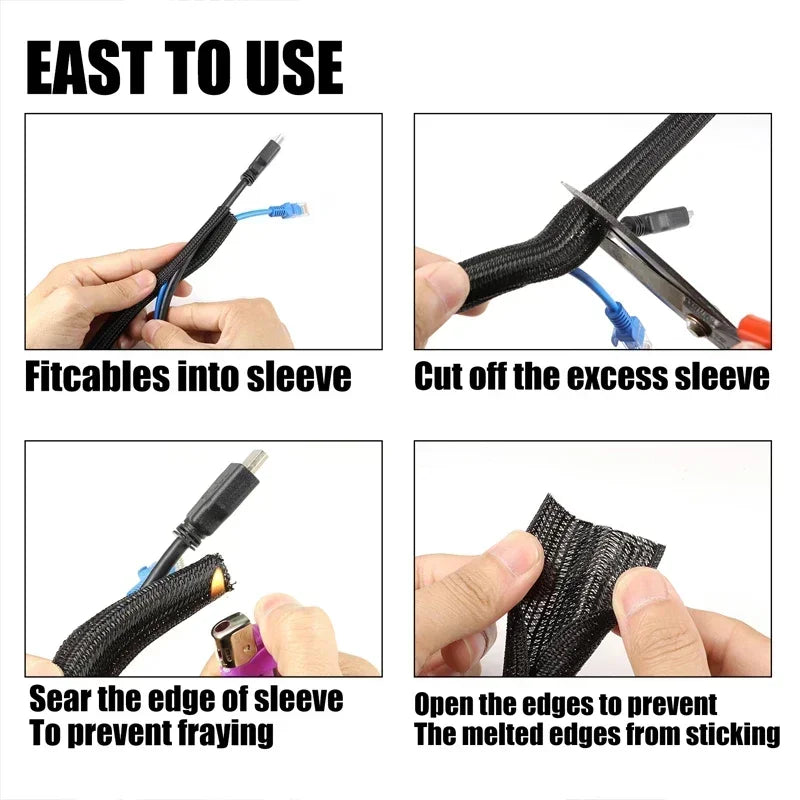 EAST TO USE

Fitcables into sleeve

Cut off the excess sleeve

Sear the edge of sleeve
To prevent fraying

Open the edges to prevent
The melted edges from sticking