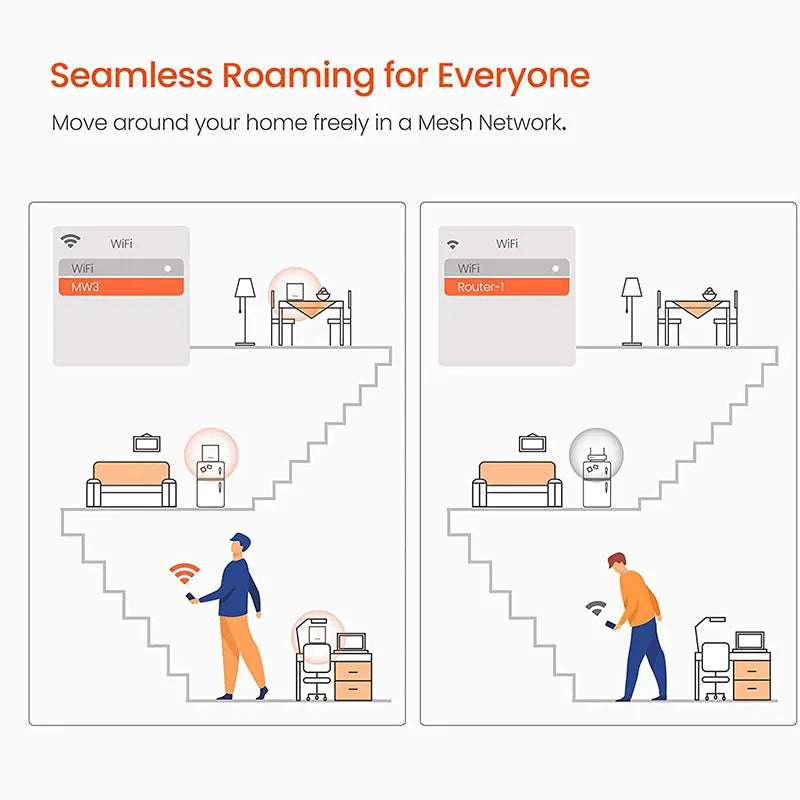 Seamless Roaming for Everyone

Move around your home freely in a Mesh Network.

WiFi

WiFi

MW3

WiFi

WiFi

Router-1