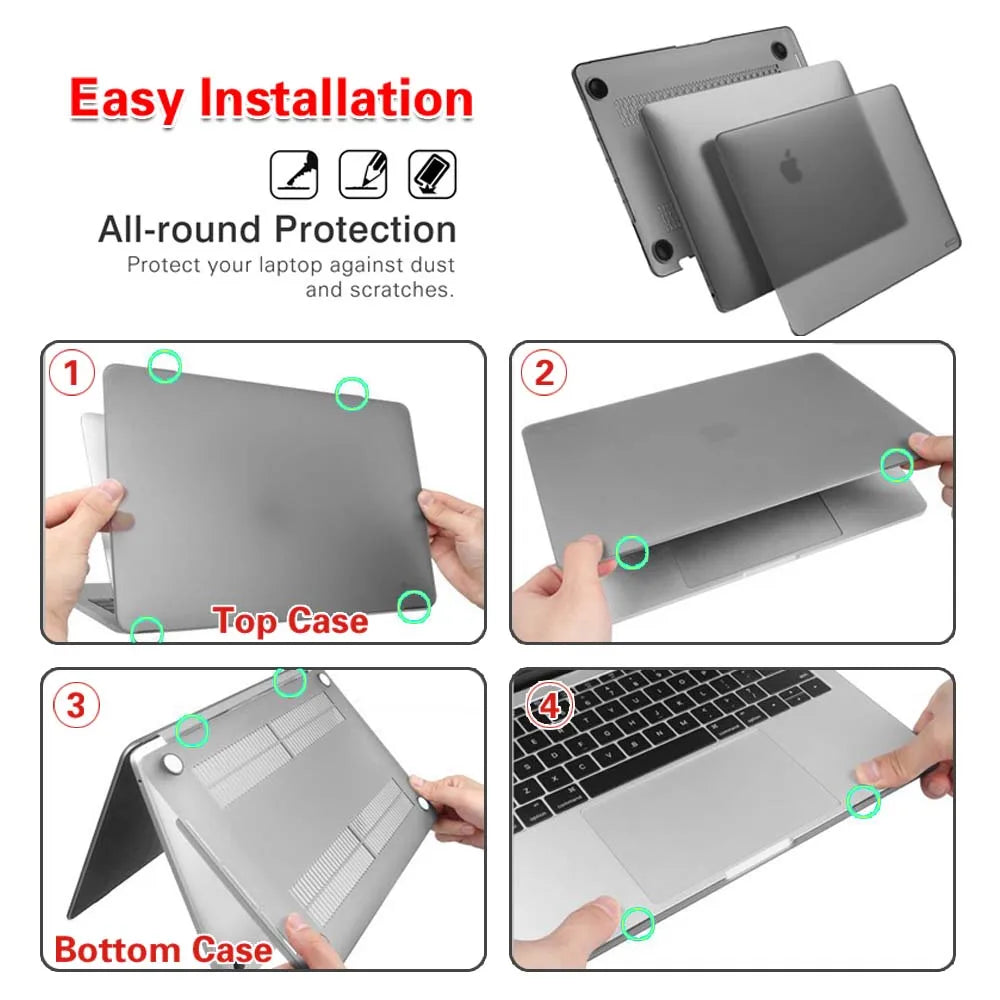 Easy Installation

All-round Protection

Protect your laptop against dust and scratches.

1

Top Case

2

3

Bottom Case

4