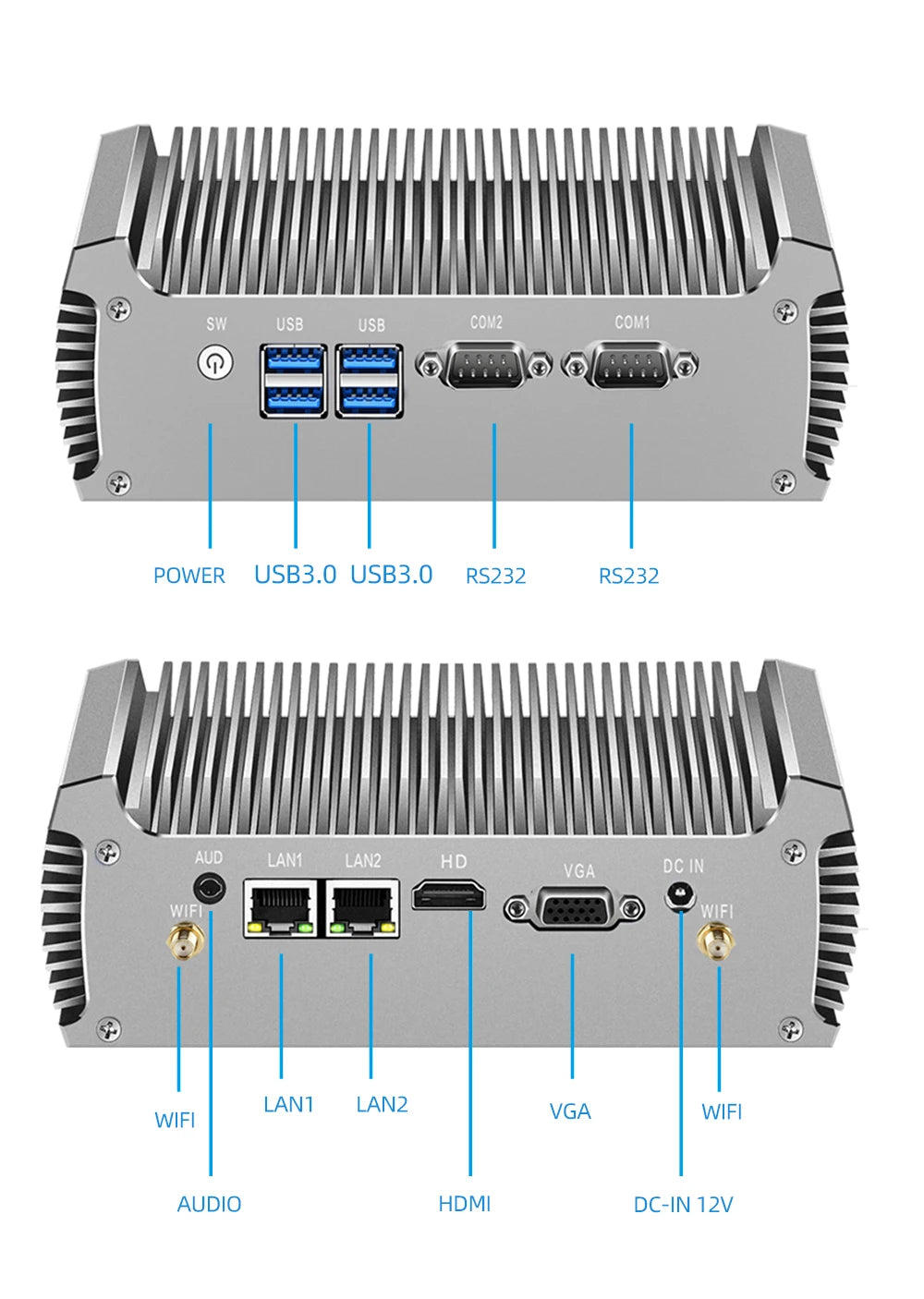 SW USB USB COM2 COM1

POWER USB3.0 USB3.0 RS232 RS232

AUD LAN1 LAN2 HD VGA DC IN
WIFI WIFI

WIFI LAN1 LAN2 VGA WIFI

AUDIO HDMI DC-IN 12V