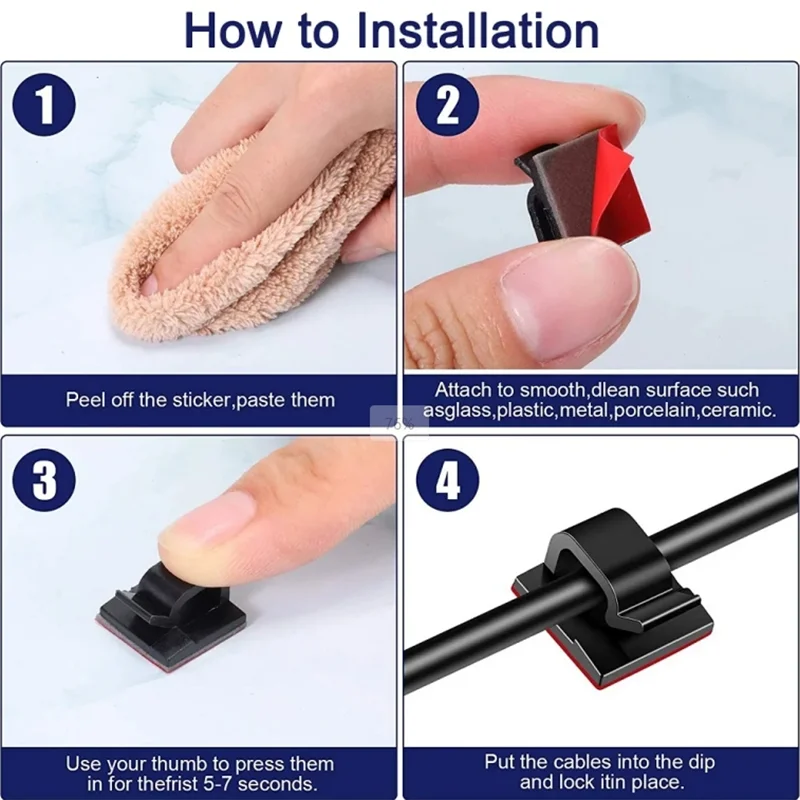 How to Installation

1

Peel off the sticker,paste them

2

Attach to smooth,dlean surface such asglass,plastic,metal,porcelain,ceramic.

75%

3

Use your thumb to press them in for thefrist 5-7 seconds.

4

Put the cables into the dip and lock itin place.